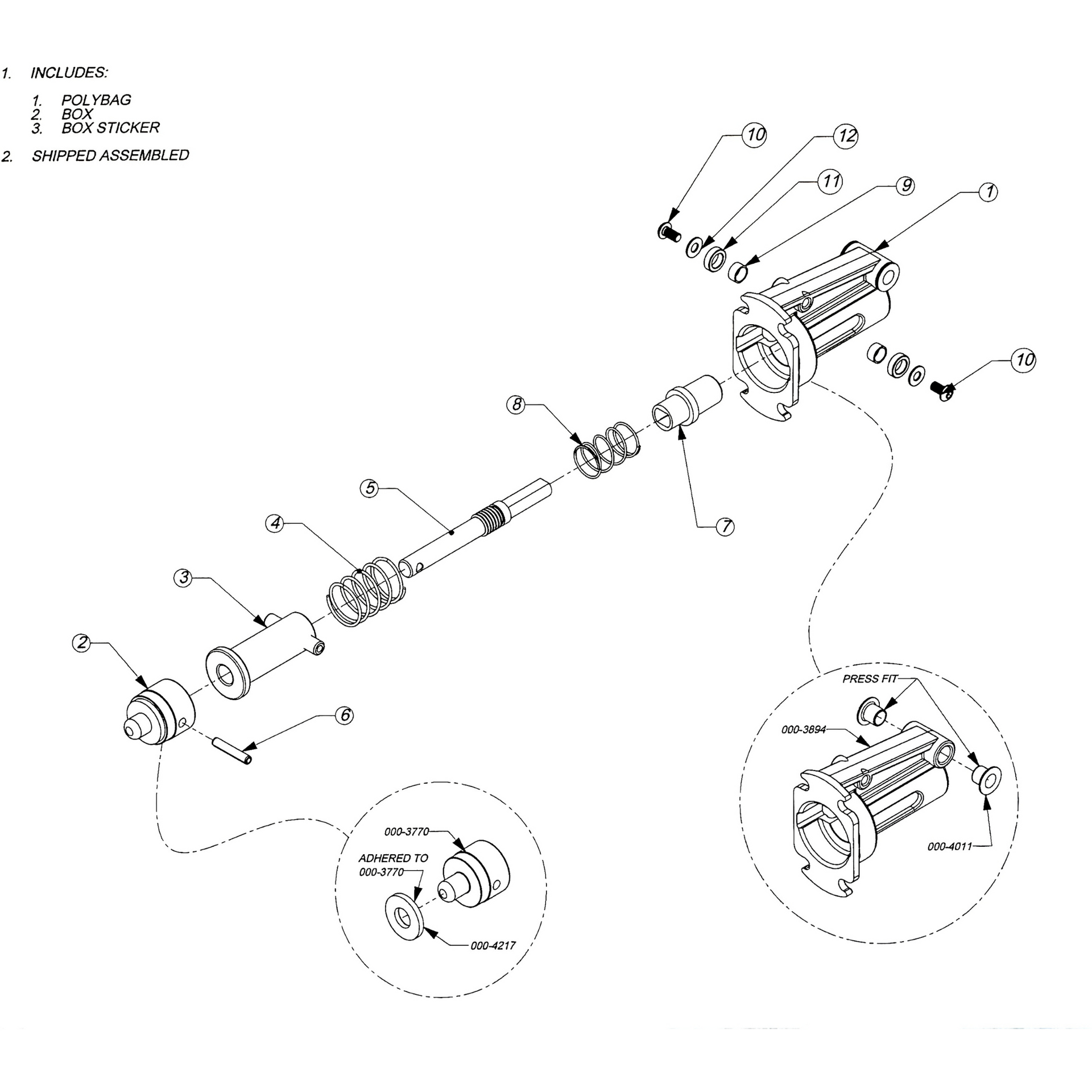 1. INCLUDES:

1. POLYBAG
2. BOX
3. BOX STICKER

2. SHIPPED ASSEMBLED

10
12
11
9
1
10
8
7
5
4
3
2
6

PRESS FIT
000-3894
000-4011

000-3770
ADHERED TO
000-3770
000-4217